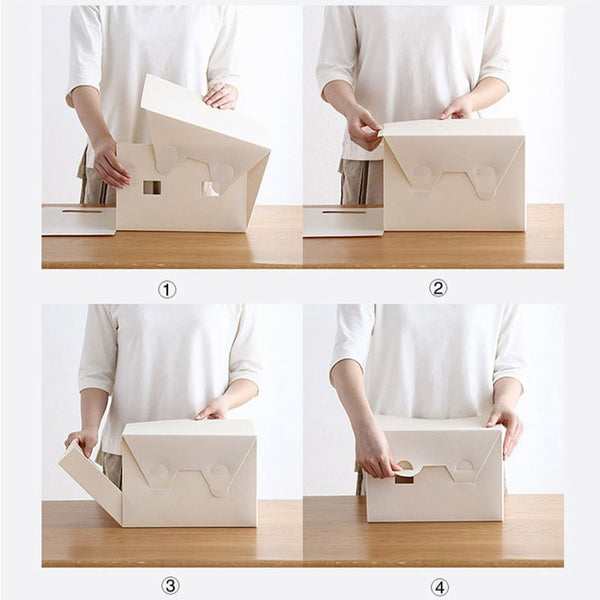 ①

②

③

④